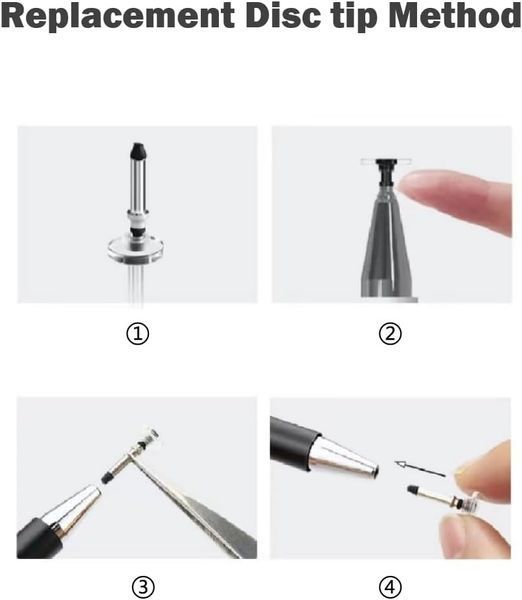 Replacement Disc tip Method

①

②

③

④